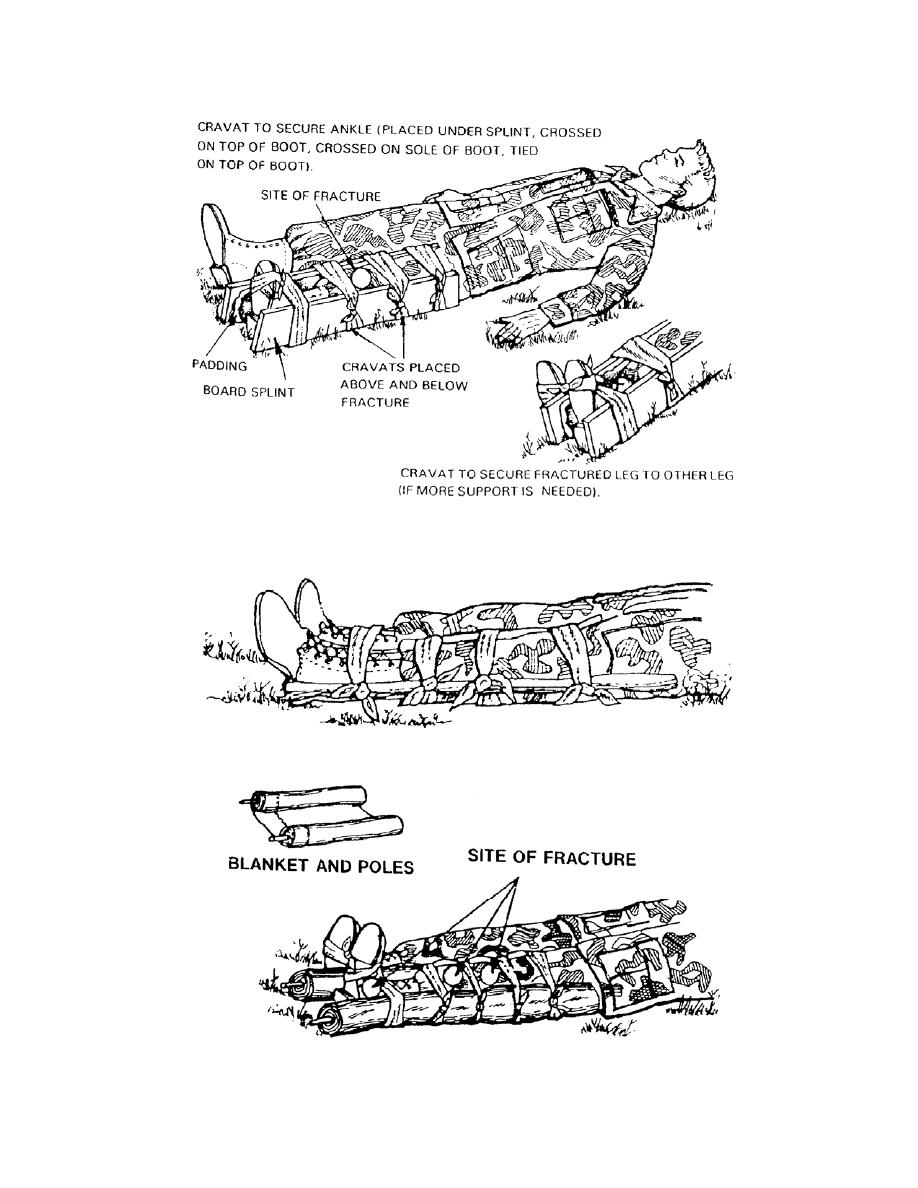 CRAVAT TO SECURE ANKLE (PLACED UNDER SPLINT, CROSSED ON TOP OF BOOT, CROSSED ON SOLE OF BOOT, TIED ON TOP OF BOOT).

SITE OF FRACTURE

PADDING

BOARD SPLINT

CRAVATS PLACED ABOVE AND BELOW FRACTURE

CRAVAT TO SECURE FRACTURED LEG TO OTHER LEG (IF MORE SUPPORT IS NEEDED).

BLANKET AND POLES

SITE OF FRACTURE