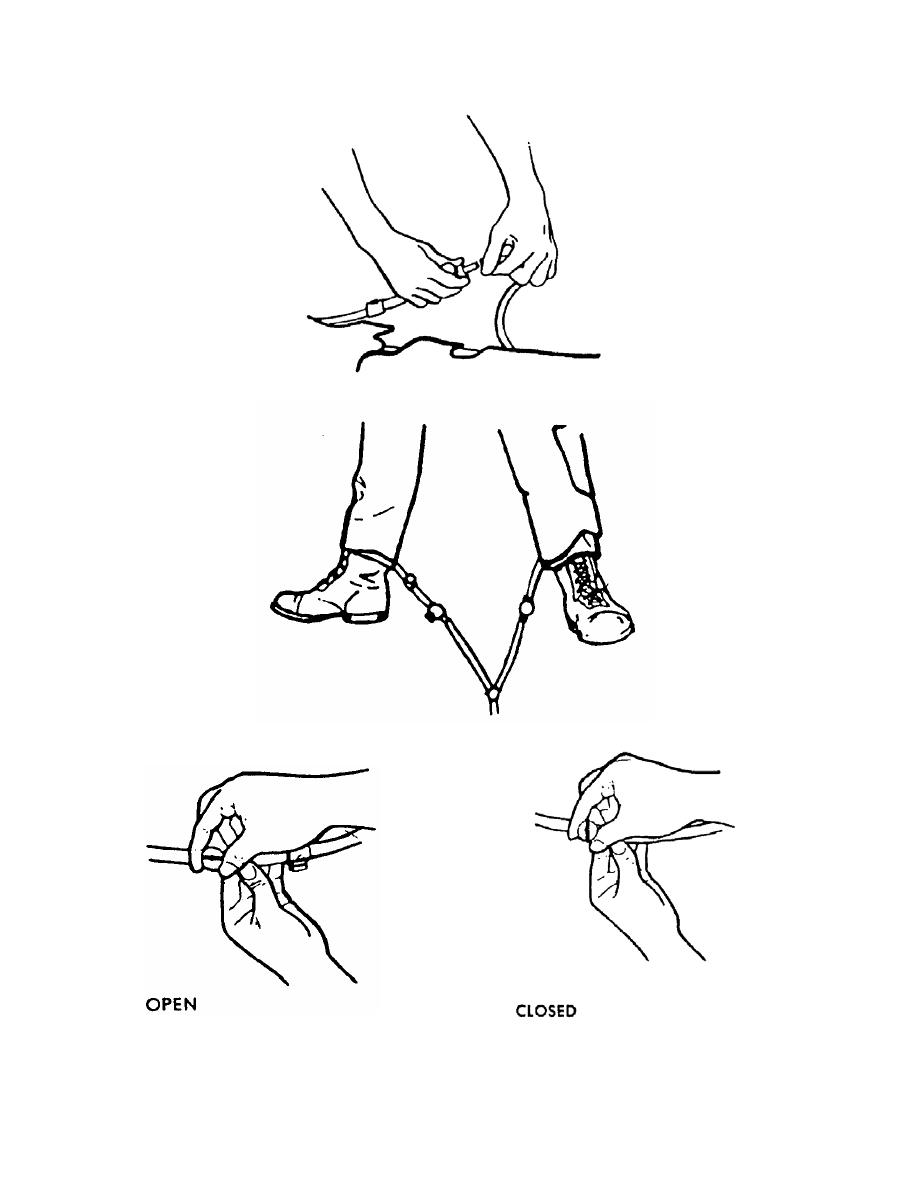 OPEN

CLOSED